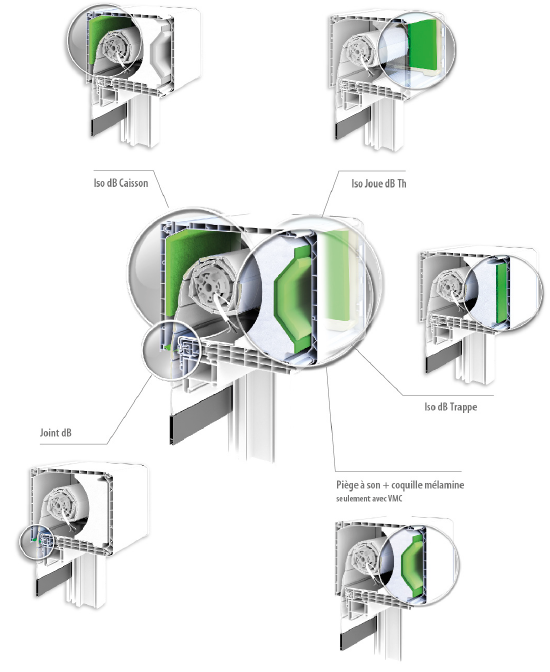 Iso dB Caisson

Iso Joue dB Th

Iso dB Trappe

Joint dB

Piège à son + coquille mélamine
seulement avec VMC